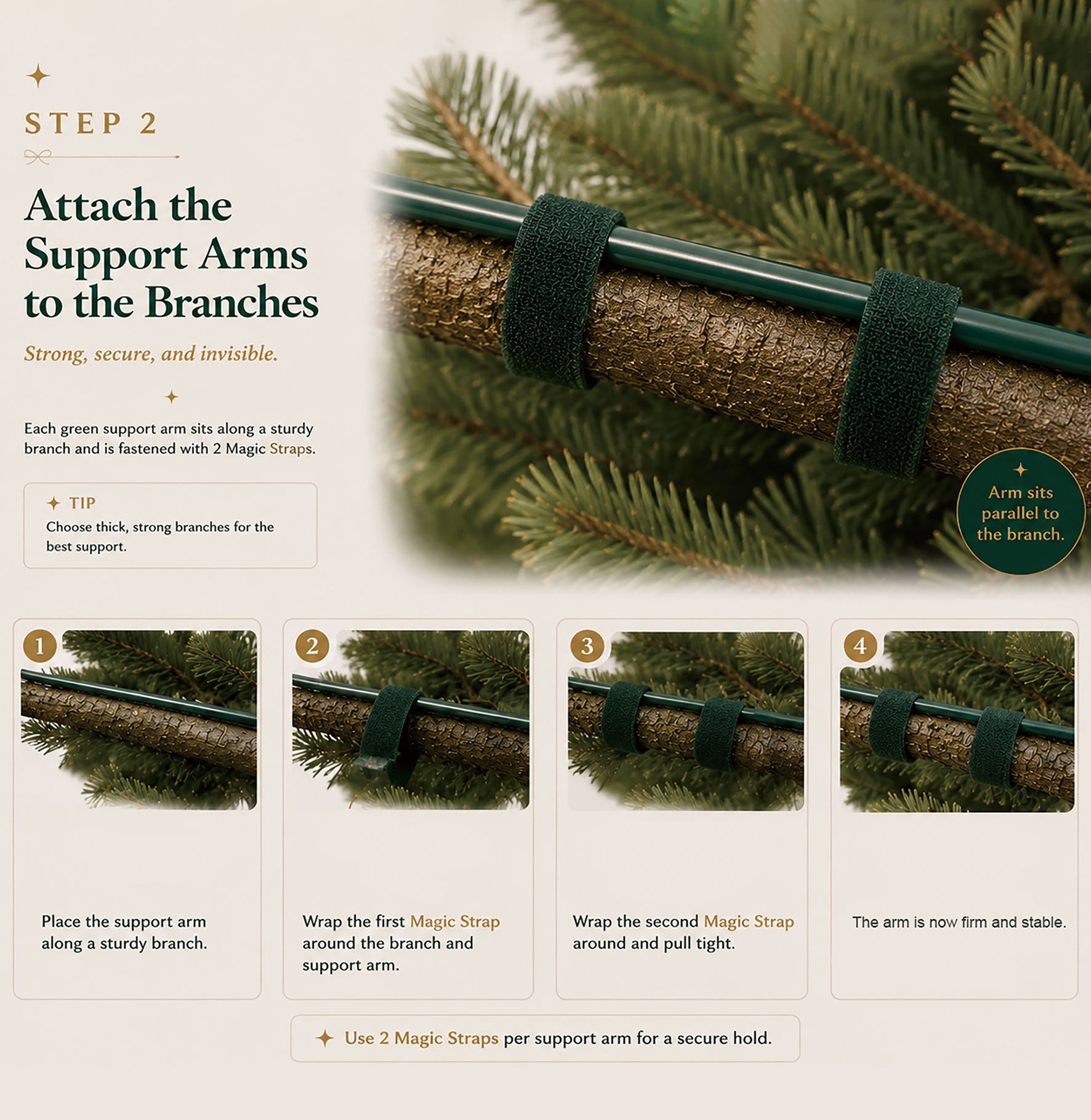 STEP 2

Attach the Support Arms to the Branches

Strong, secure, and invisible.

Each green support arm sits along a sturdy branch and is fastened with 2 Magic Straps.

TIP
Choose thick, strong branches for the best support.

Arm sits parallel to the branch.

1
Place the support arm along a sturdy branch.

2
Wrap the first Magic Strap around the branch and support arm.

3
Wrap the second Magic Strap around and pull tight.

4
The arm is now firm and stable.

Use 2 Magic Straps per support arm for a secure hold.